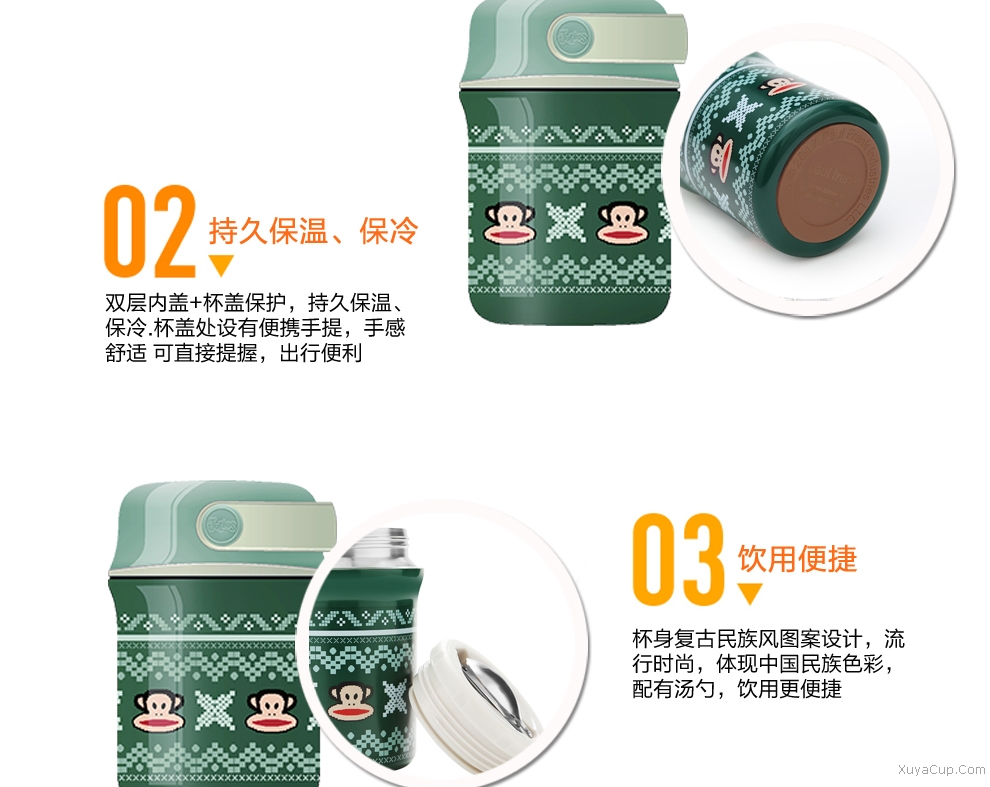 02 持久保温、保冷

双层内盖+杯盖保护，持久保温、保冷.杯盖处设有便携手提，手感舒适 可直接提握，出行便利

03 饮用便捷

杯身复古民族风图案设计，流行时尚，体现中国民族色彩，配有汤勺，饮用更便捷

XuyaCup.Com